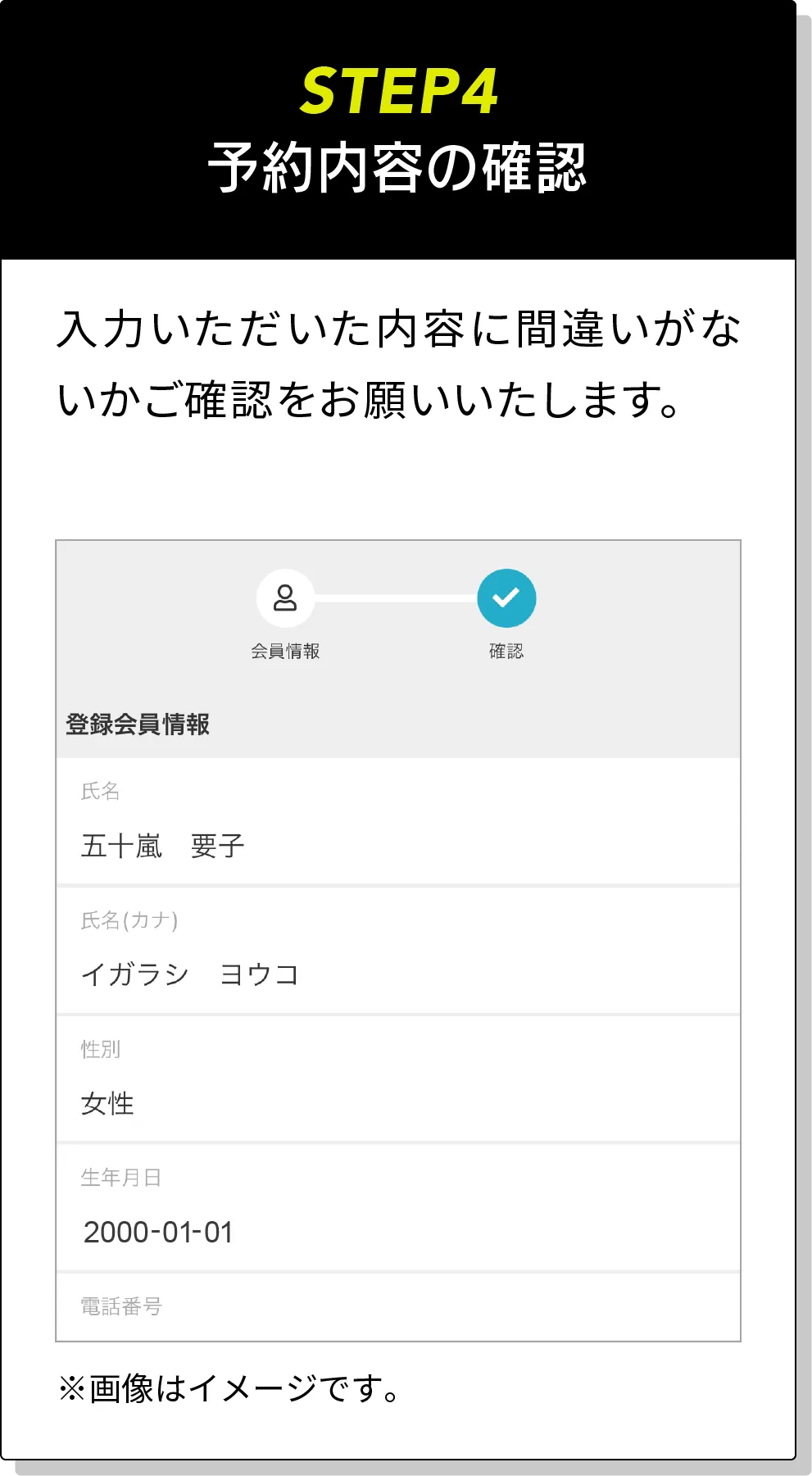 STEP4
予約内容の確認

入力いただいた内容に間違いがないかご確認をお願いいたします。

会員情報
確認

登録会員情報

氏名

五十嵐　要子

氏名(カナ)

イガラシ　ヨウコ

性別

女性

生年月日

2000-01-01

電話番号

※画像はイメージです。